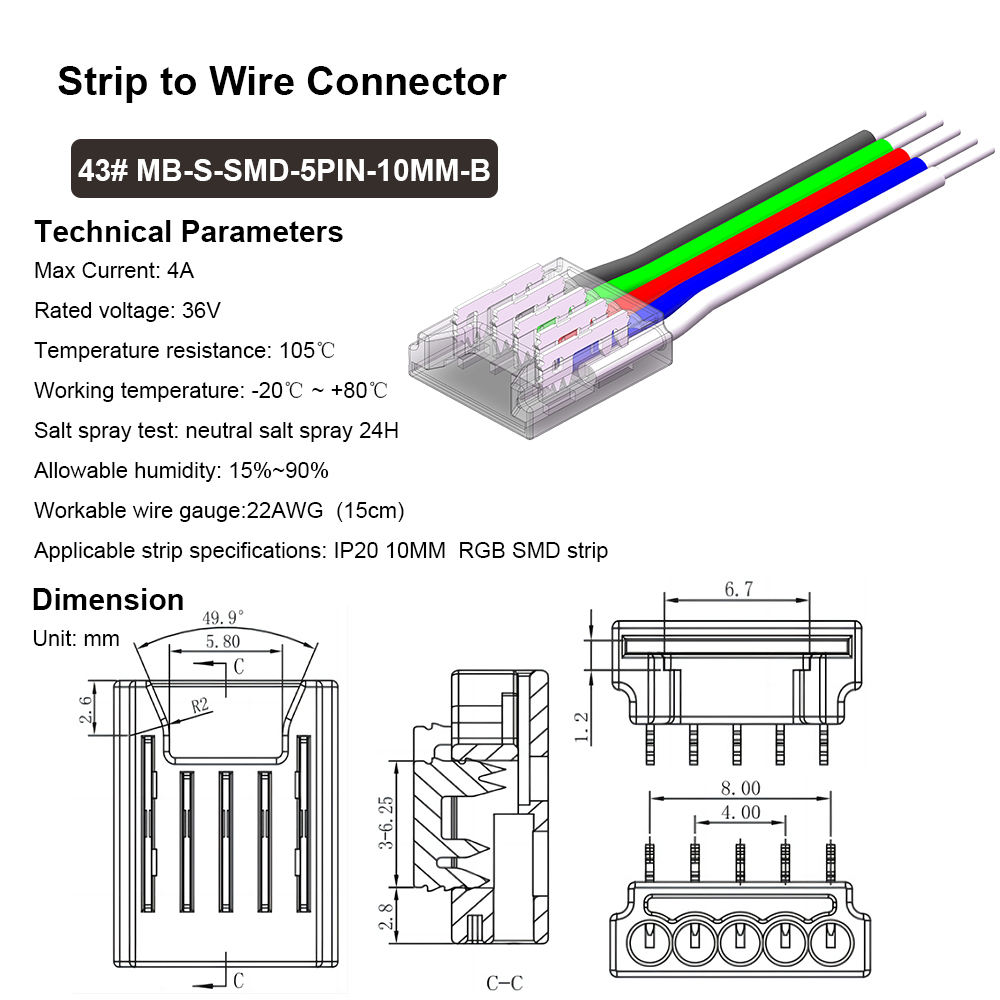 Strip to Wire Connector

43# MB-S-SMD-5PIN-10MM-B

Technical Parameters

Max Current: 4A

Rated voltage: 36V

Temperature resistance: 105℃

Working temperature: -20℃ ~ +80℃

Salt spray test: neutral salt spray 24H

Allowable humidity: 15%~90%

Workable wire gauge:22AWG (15cm)

Applicable strip specifications: IP20 10MM RGB SMD strip

Dimension

Unit: mm

49.9°
5.80
C
2.6
R2
C

3-6.25
2.8
C-C

6.7
1.2
8.00
4.00