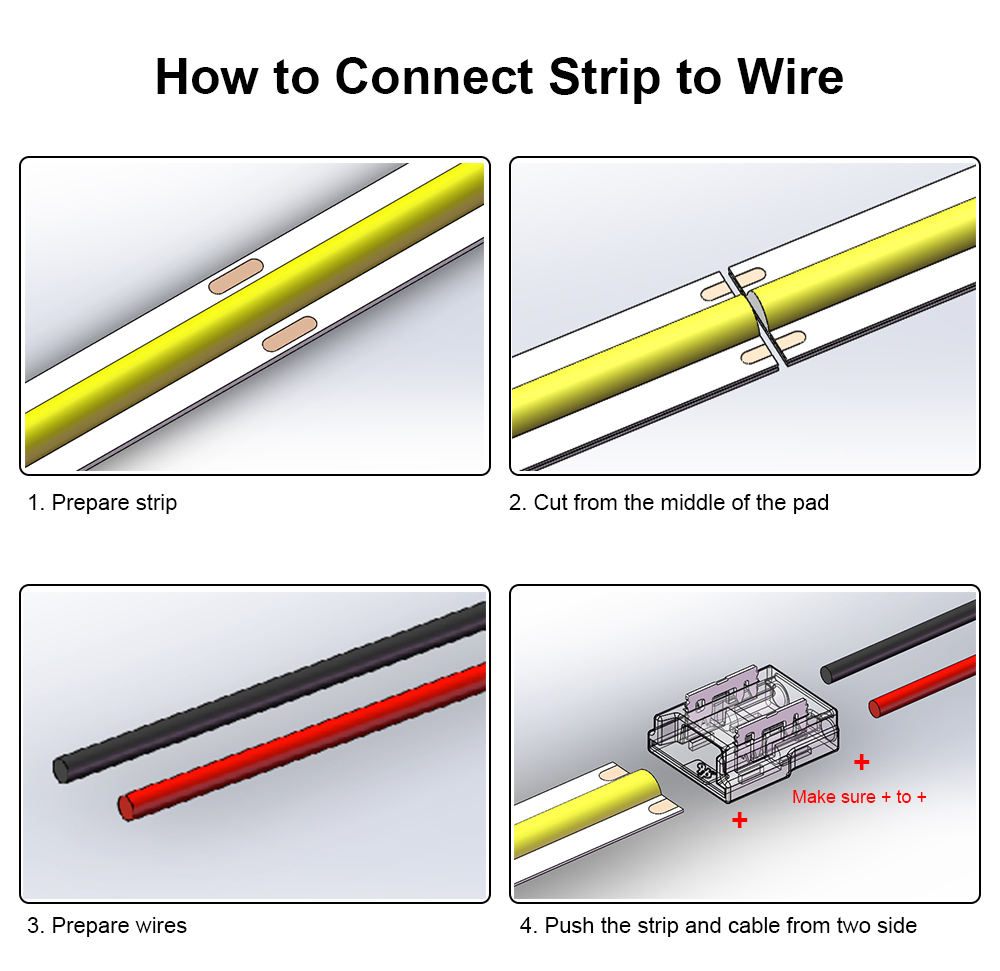 How to Connect Strip to Wire

1. Prepare strip

2. Cut from the middle of the pad

3. Prepare wires

+

Make sure + to +

+

4. Push the strip and cable from two side